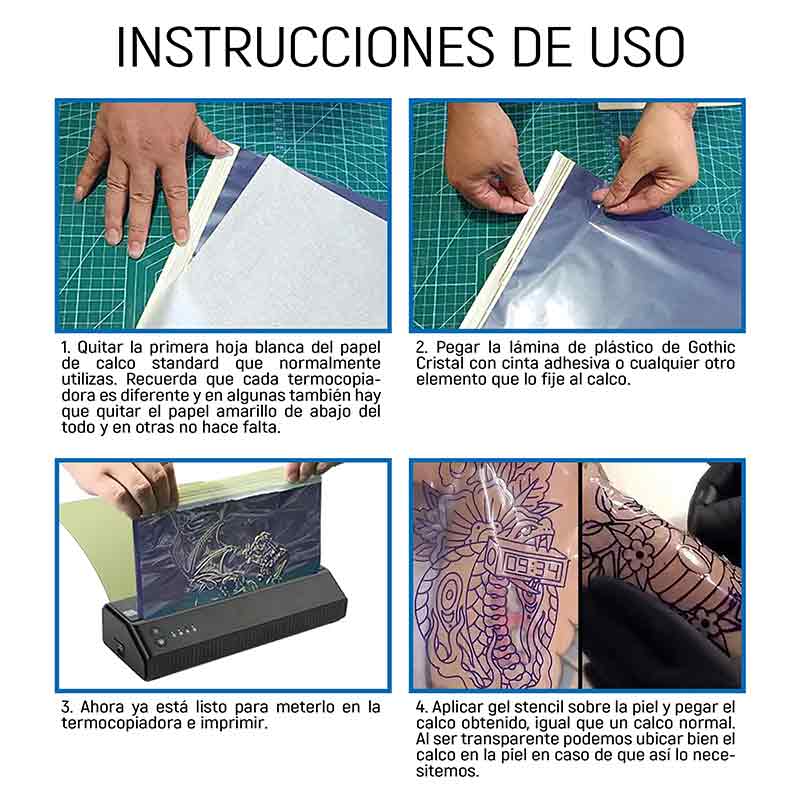 INSTRUCCIONES DE USO

1. Quitar la primera hoja blanca del papel de calco standard que normalmente utilizas. Recuerda que cada termocopiadora es diferente y en algunas también hay que quitar el papel amarillo de abajo del todo y en otras no hace falta.

2. Pegar la lámina de plástico de Gothic Cristal con cinta adhesiva o cualquier otro elemento que lo fije al calco.

3. Ahora ya está listo para meterlo en la termocopiadora e imprimir.

09:34

4. Aplicar gel stencil sobre la piel y pegar el calco obtenido, igual que un calco normal. Al ser transparente podemos ubicar bien el calco en la piel en caso de que así lo necesitemos.